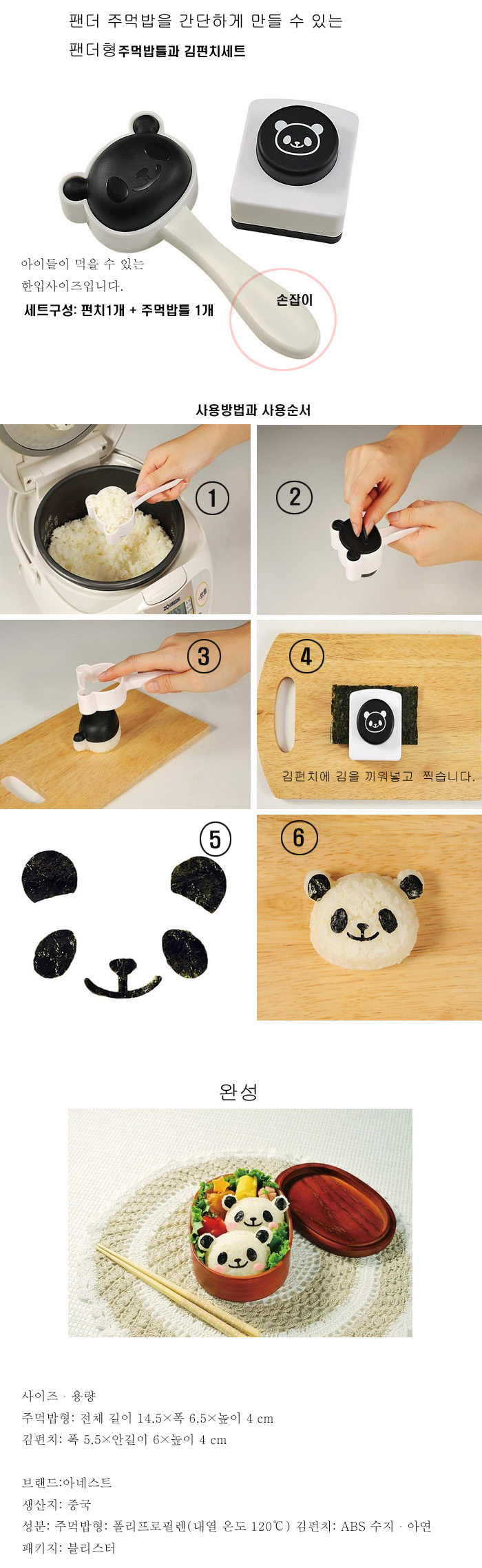 팬더 주먹밥을 간단하게 만들 수 있는
팬더형주먹밥틀과 김펀치세트

아이들이 먹을 수 있는
한입사이즈입니다.
세트구성: 펀치1개 + 주먹밥틀 1개

손잡이

사용방법과 사용순서

①

②

③

④

김펀치에 김을 끼워넣고 찍습니다.

⑤

⑥

완성

사이즈 · 용량
주먹밥형: 전체 길이 14.5×폭 6.5×높이 4 cm
김펀치: 폭 5.5×안길이 6×높이 4 cm

브랜드:아네스트
생산지: 중국
성분: 주먹밥형: 폴리프로필렌(내열 온도 120℃) 김펀치: ABS 수지 · 아연
패키지: 블리스터